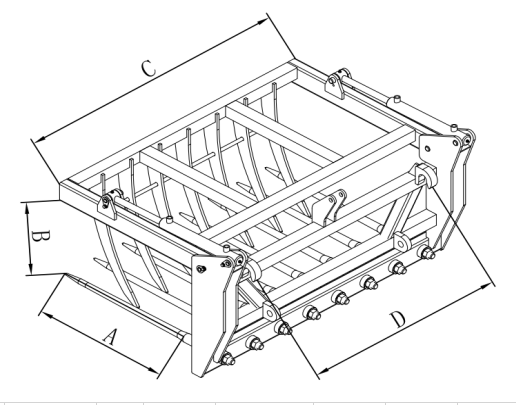 C
B
A
D